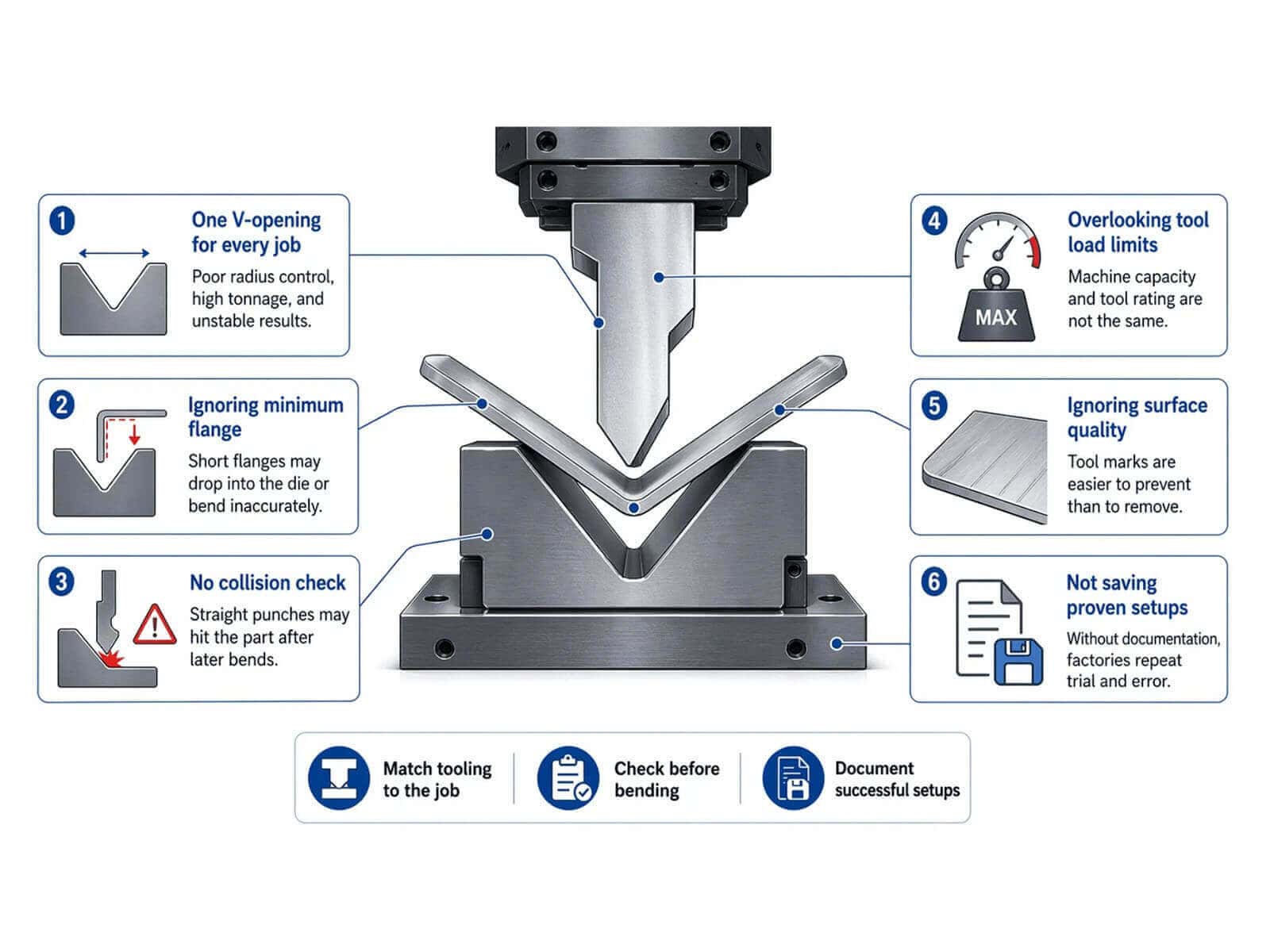 1
One V-opening for every job
Poor radius control, high tonnage, and unstable results.

2
Ignoring minimum flange
Short flanges may drop into the die or bend inaccurately.

3
No collision check
Straight punches may hit the part after later bends.

4
MAX
Overlooking tool load limits
Machine capacity and tool rating are not the same.

5
Ignoring surface quality
Tool marks are easier to prevent than to remove.

6
Not saving proven setups
Without documentation, factories repeat trial and error.

Match tooling to the job

Check before bending

Document successful setups