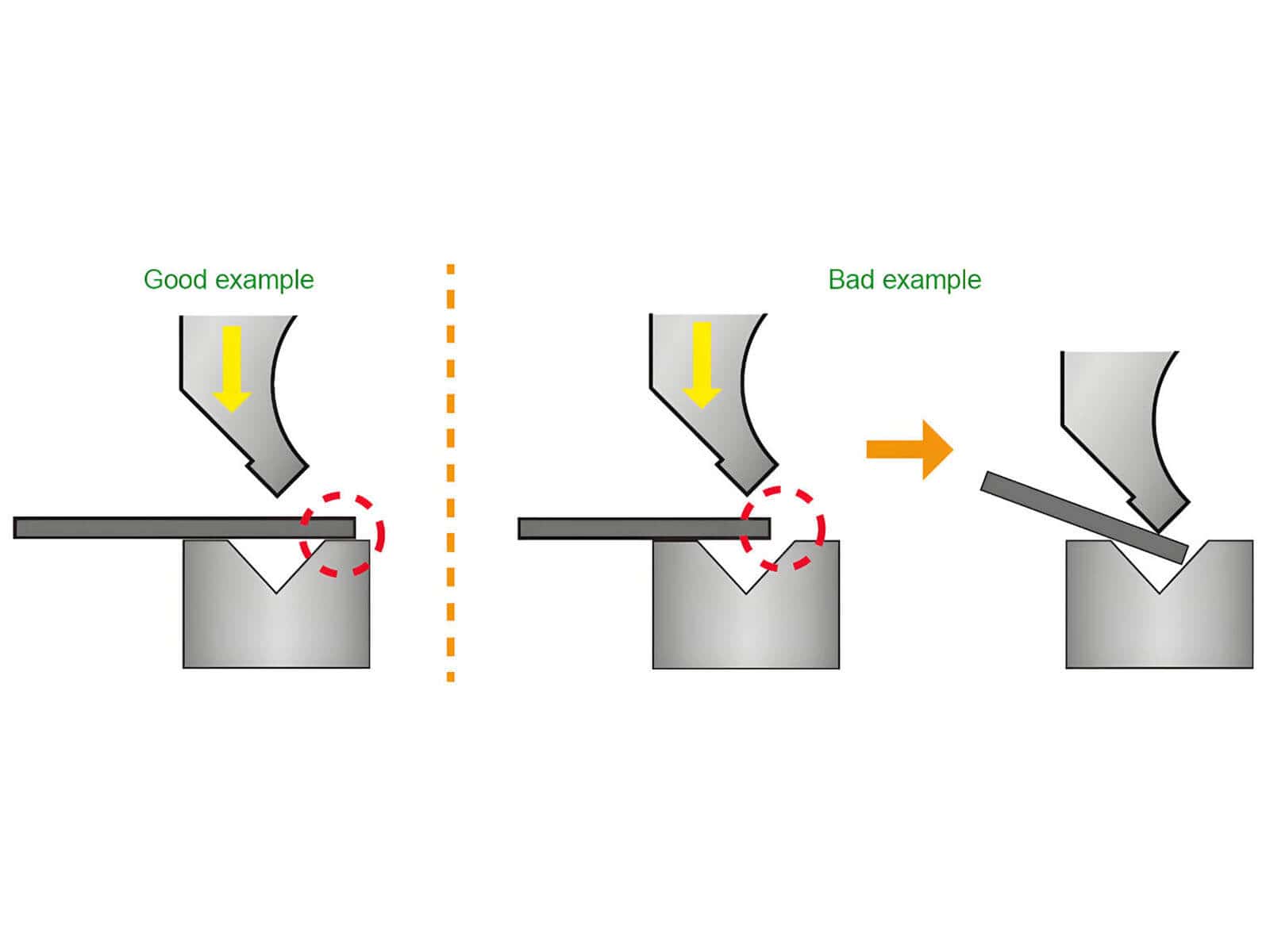 Good example

Bad example