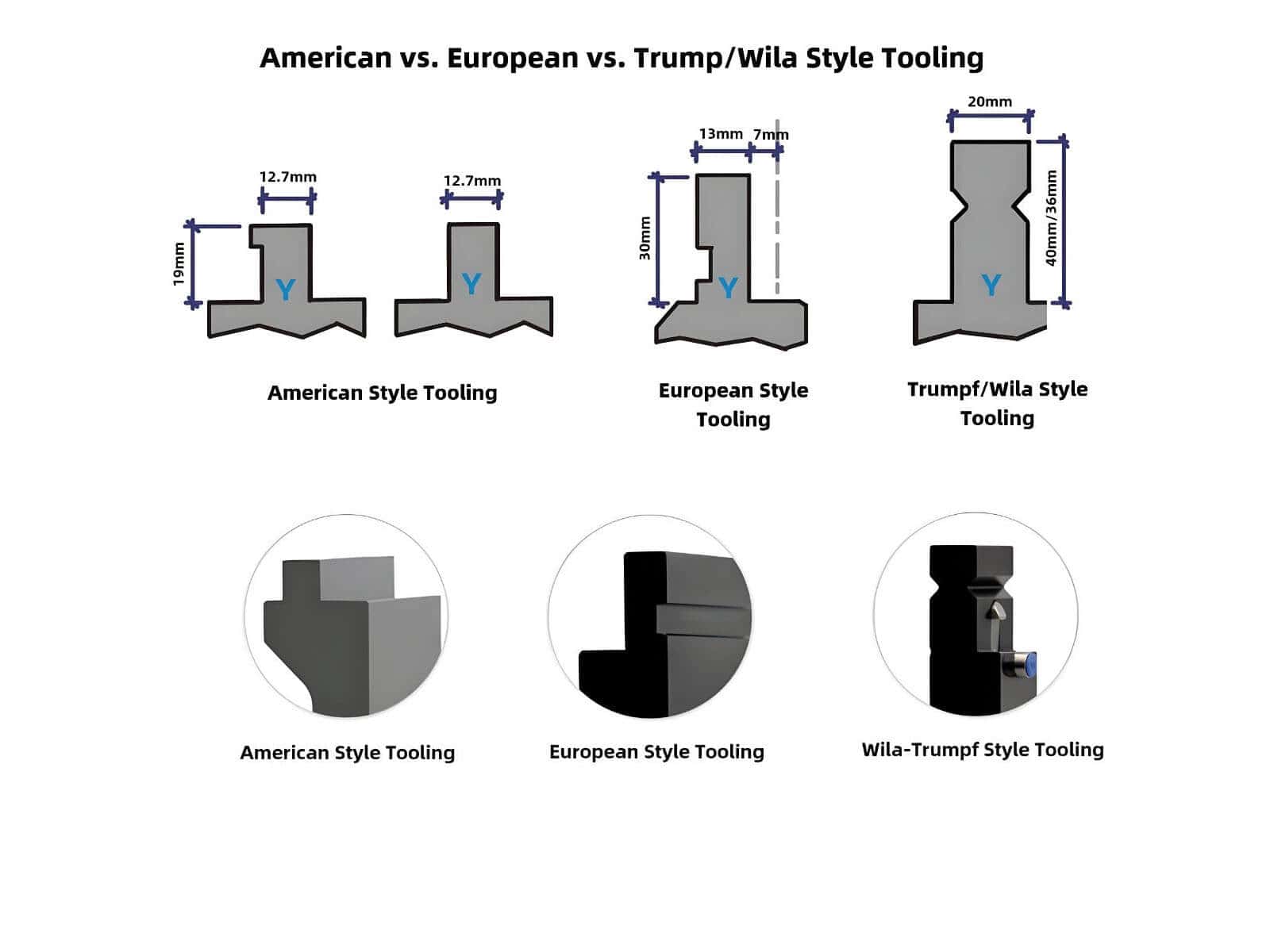 American vs. European vs. Trump/Wila Style Tooling

12.7mm

19mm

Y

12.7mm

Y

13mm 7mm

30mm

Y

20mm

40mm/36mm

Y

American Style Tooling

European Style Tooling

Trumpf/Wila Style Tooling

American Style Tooling

European Style Tooling

Wila-Trumpf Style Tooling